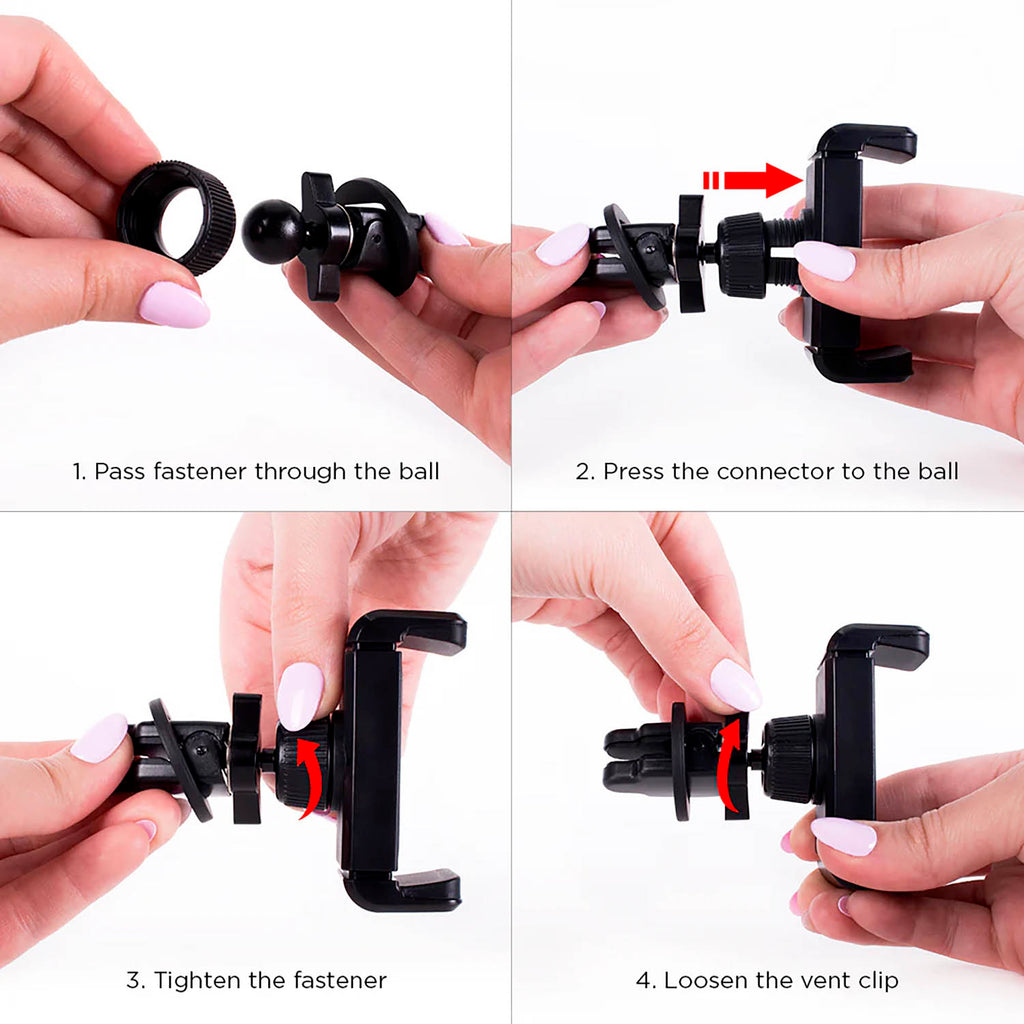 1. Pass fastener through the ball

2. Press the connector to the ball

3. Tighten the fastener

4. Loosen the vent clip