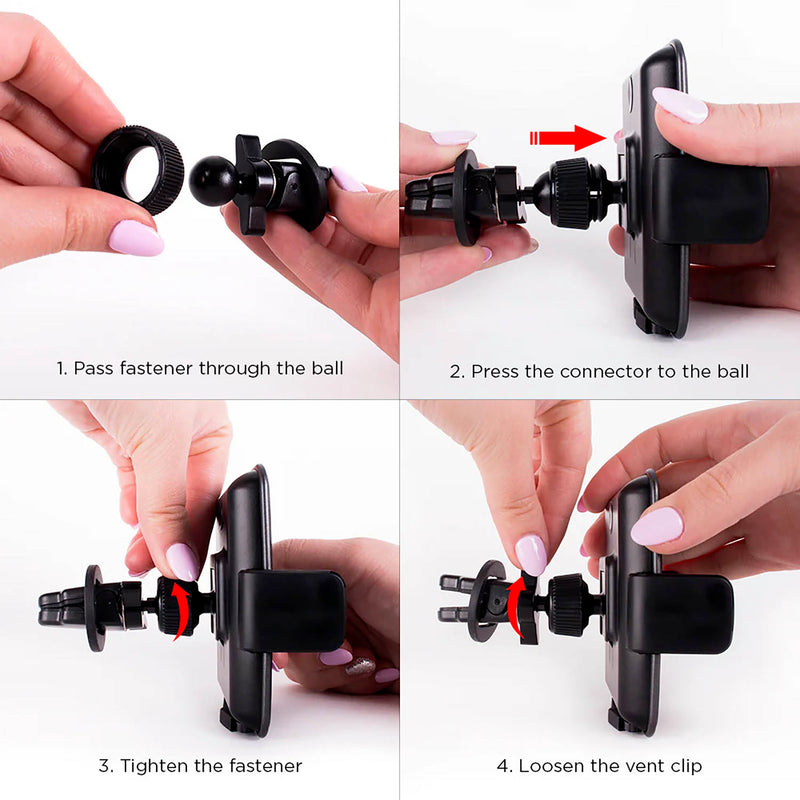 1. Pass fastener through the ball

2. Press the connector to the ball

3. Tighten the fastener

4. Loosen the vent clip